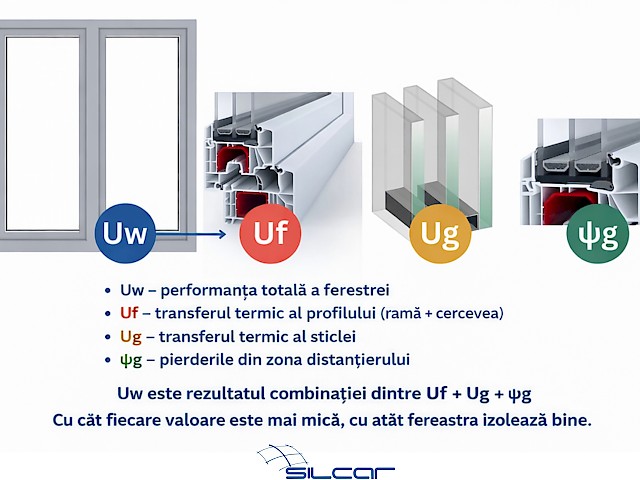 Uw

Uf

Ug

ψg

• Uw – performanța totală a ferestrei
• Uf – transferul termic al profilului (ramă + cercevea)
• Ug – transferul termic al sticlei
• ψg – pierderile din zona distanțierului

Uw este rezultatul combinației dintre Uf + Ug + ψg
Cu cât fiecare valoare este mai mică, cu atât fereastra izolează bine.

SILCAR