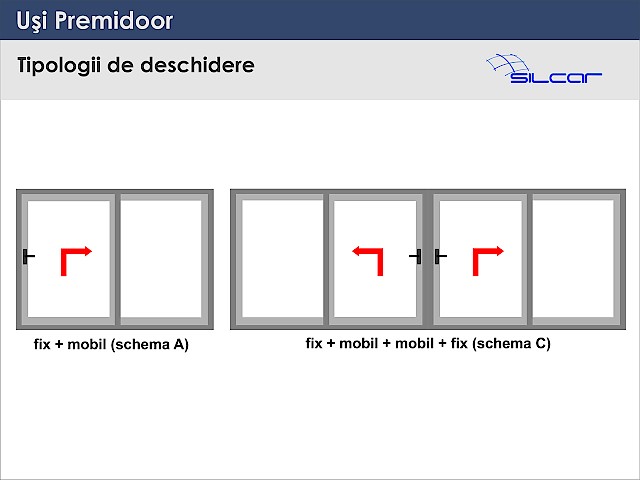 Uşi Premidoor

Tipologii de deschidere

SILCAR

fix + mobil (schema A)

fix + mobil + mobil + fix (schema C)